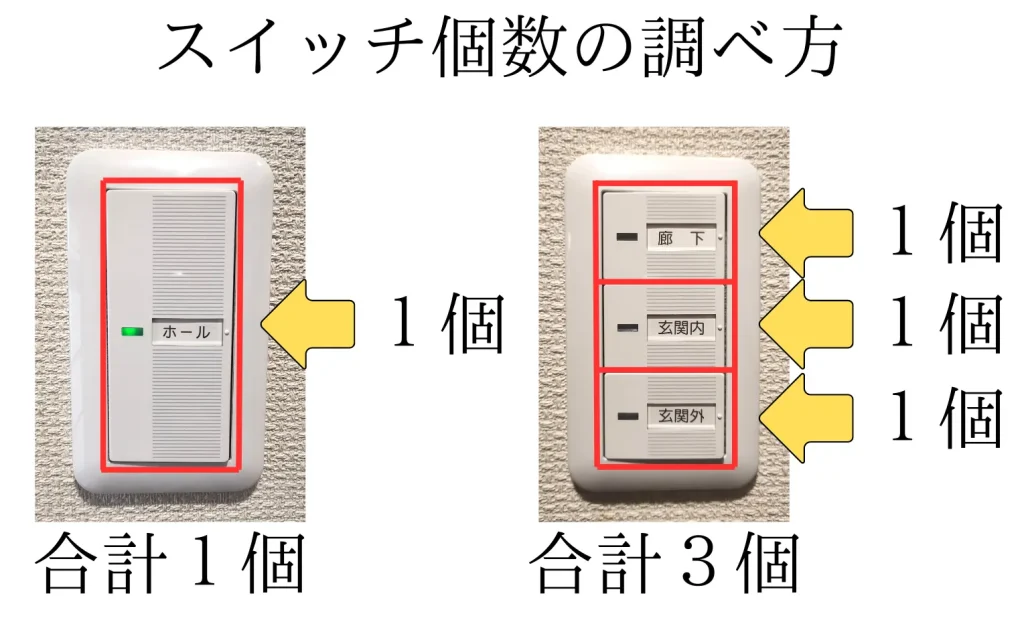 スイッチ個数の調べ方

ホール

１個

合計１個

廊　下

玄関内

玄関外

１個
１個
１個

合計３個